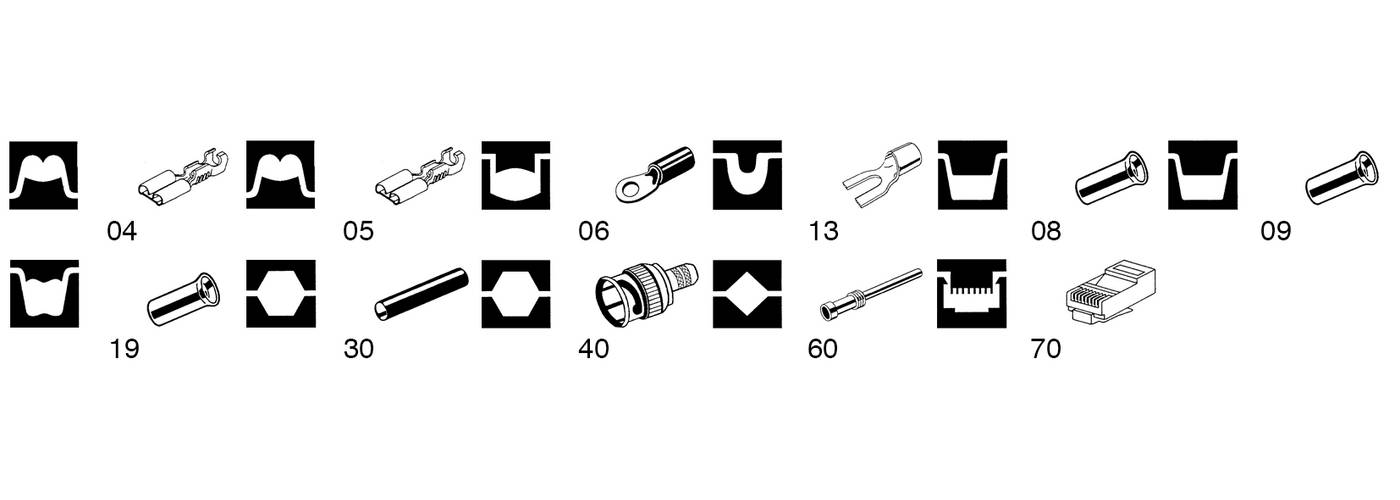 04 05 06 13 08 09

19 30 40 60 70