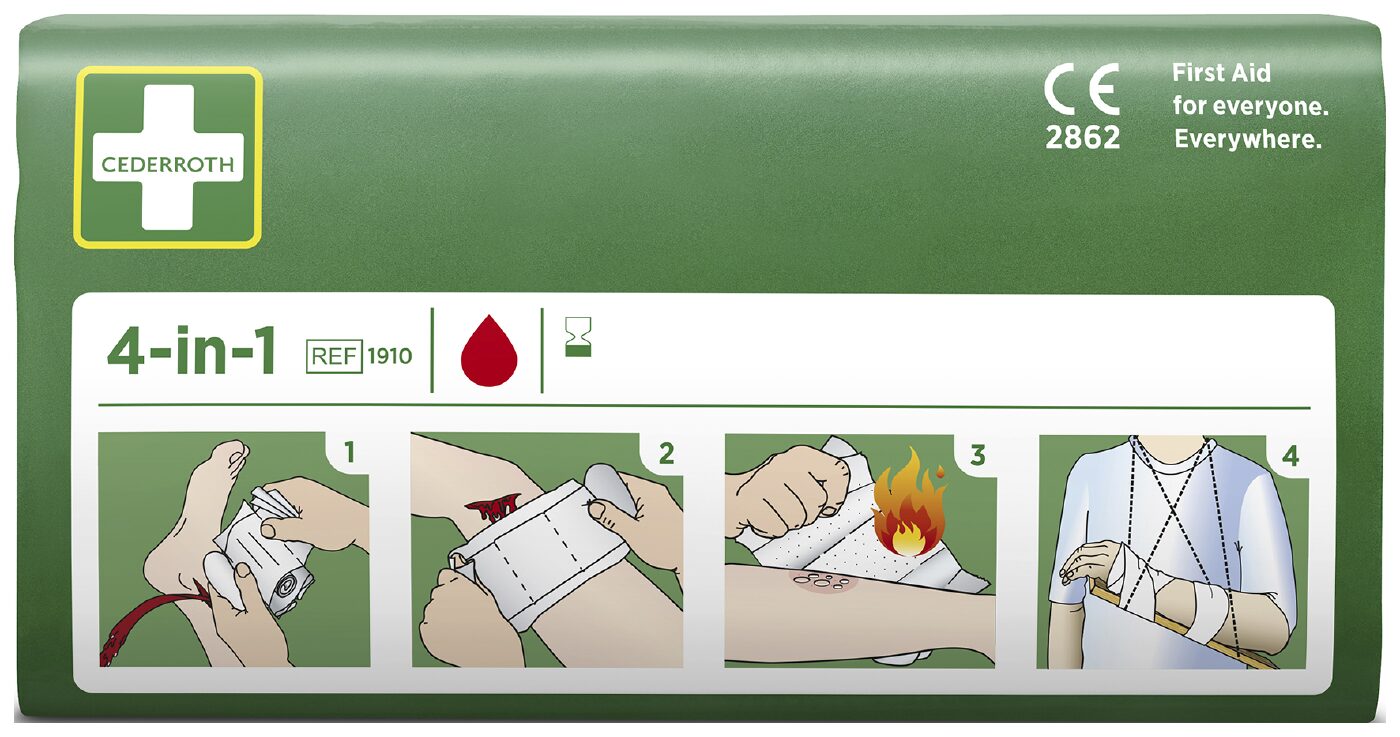 CEDERROTH

CE
2862

First Aid
for everyone.
Everywhere.

4-in-1 REF 1910

1

2

3

4